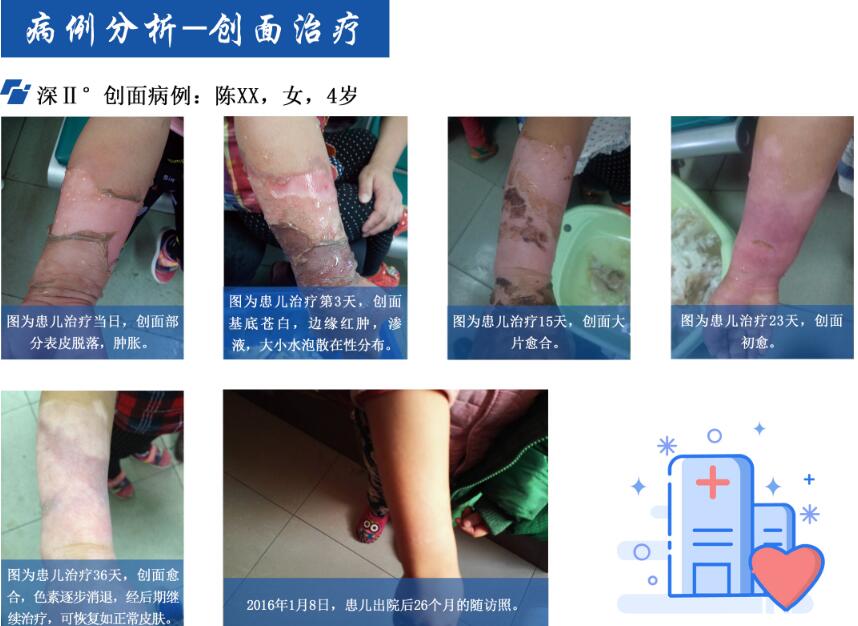 病例分析—创面治疗

深Ⅱ°创面病例：陈XX，女，4岁

图为患儿治疗当日，创面部分表皮脱落，肿胀。

图为患儿治疗第3天，创面基底苍白，边缘红肿，渗液，大小水泡散在性分布。

图为患儿治疗15天，创面大片愈合。

图为患儿治疗23天，创面初愈。

图为患儿治疗36天，创面愈合，色素逐步消退，经后期继续治疗，可恢复如正常皮肤。

2016年1月8日，患儿出院后26个月的随访照。